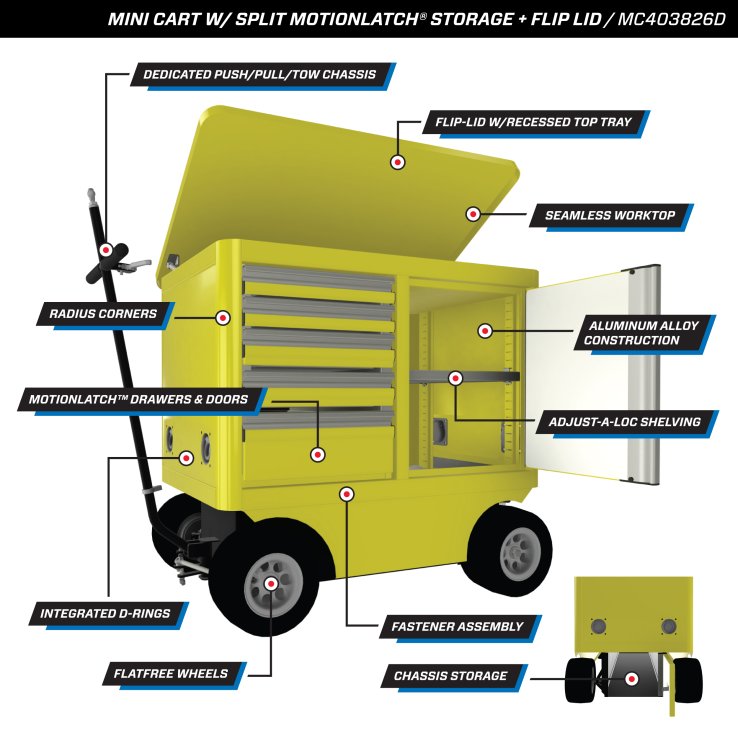 MINI CART W/ SPLIT MOTIONLATCH® STORAGE + FLIP LID / MC403826D

DEDICATED PUSH/PULL/TOW CHASSIS

FLIP-LID W/RECESSED TOP TRAY

SEAMLESS WORKTOP

RADIUS CORNERS

ALUMINUM ALLOY CONSTRUCTION

MOTIONLATCH™ DRAWERS & DOORS

ADJUST-A-LOC SHELVING

INTEGRATED D-RINGS

FASTENER ASSEMBLY

FLATFREE WHEELS

CHASSIS STORAGE