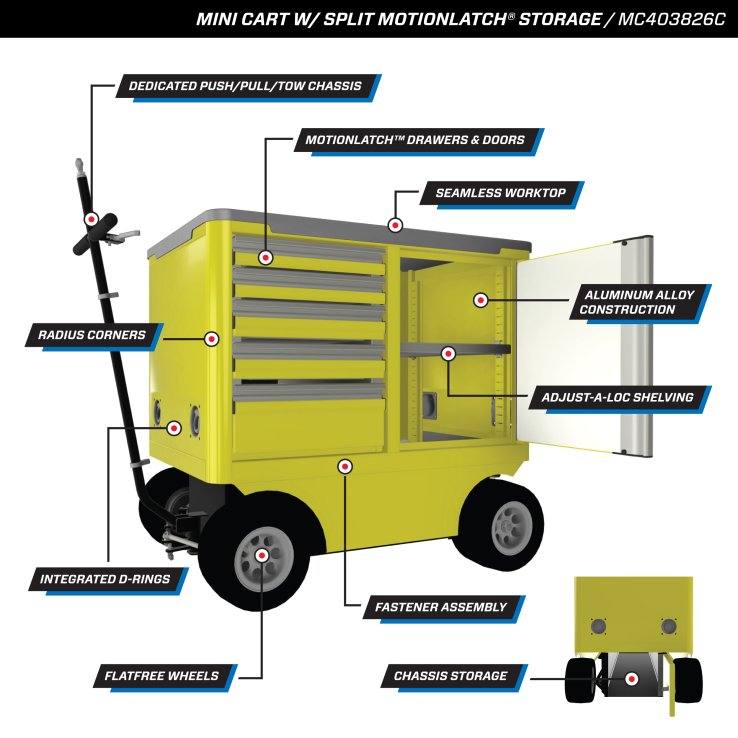 MINI CART W/ SPLIT MOTIONLATCH® STORAGE / MC403826C

DEDICATED PUSH/PULL/TOW CHASSIS

MOTIONLATCH™ DRAWERS & DOORS

SEAMLESS WORKTOP

ALUMINUM ALLOY CONSTRUCTION

RADIUS CORNERS

ADJUST-A-LOC SHELVING

INTEGRATED D-RINGS

FASTENER ASSEMBLY

FLATFREE WHEELS

CHASSIS STORAGE