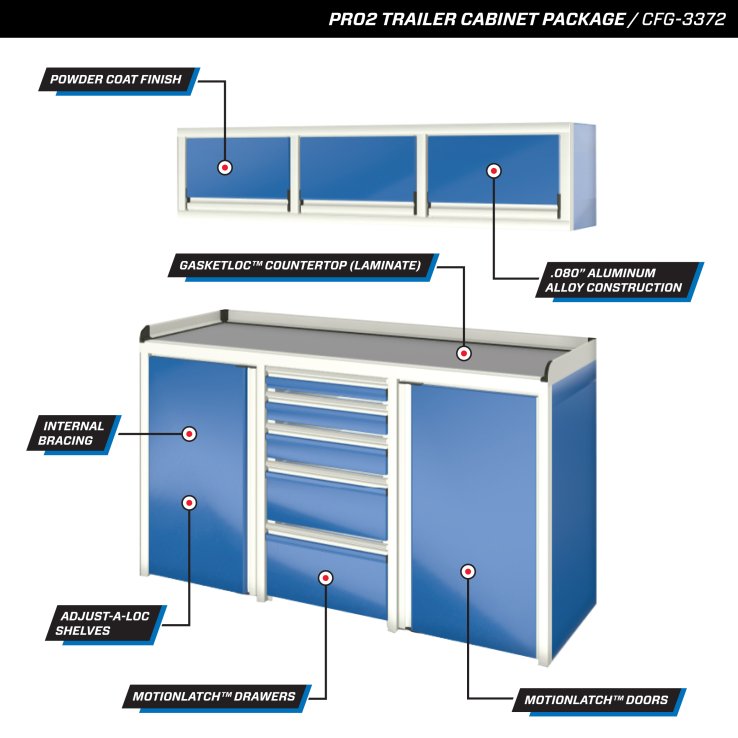 PRO2 TRAILER CABINET PACKAGE / CFG-3372

POWDER COAT FINISH

GASKETLOC™ COUNTERTOP (LAMINATE)

.080" ALUMINUM ALLOY CONSTRUCTION

INTERNAL BRACING

ADJUST-A-LOC SHELVES

MOTIONLATCH™ DRAWERS

MOTIONLATCH™ DOORS